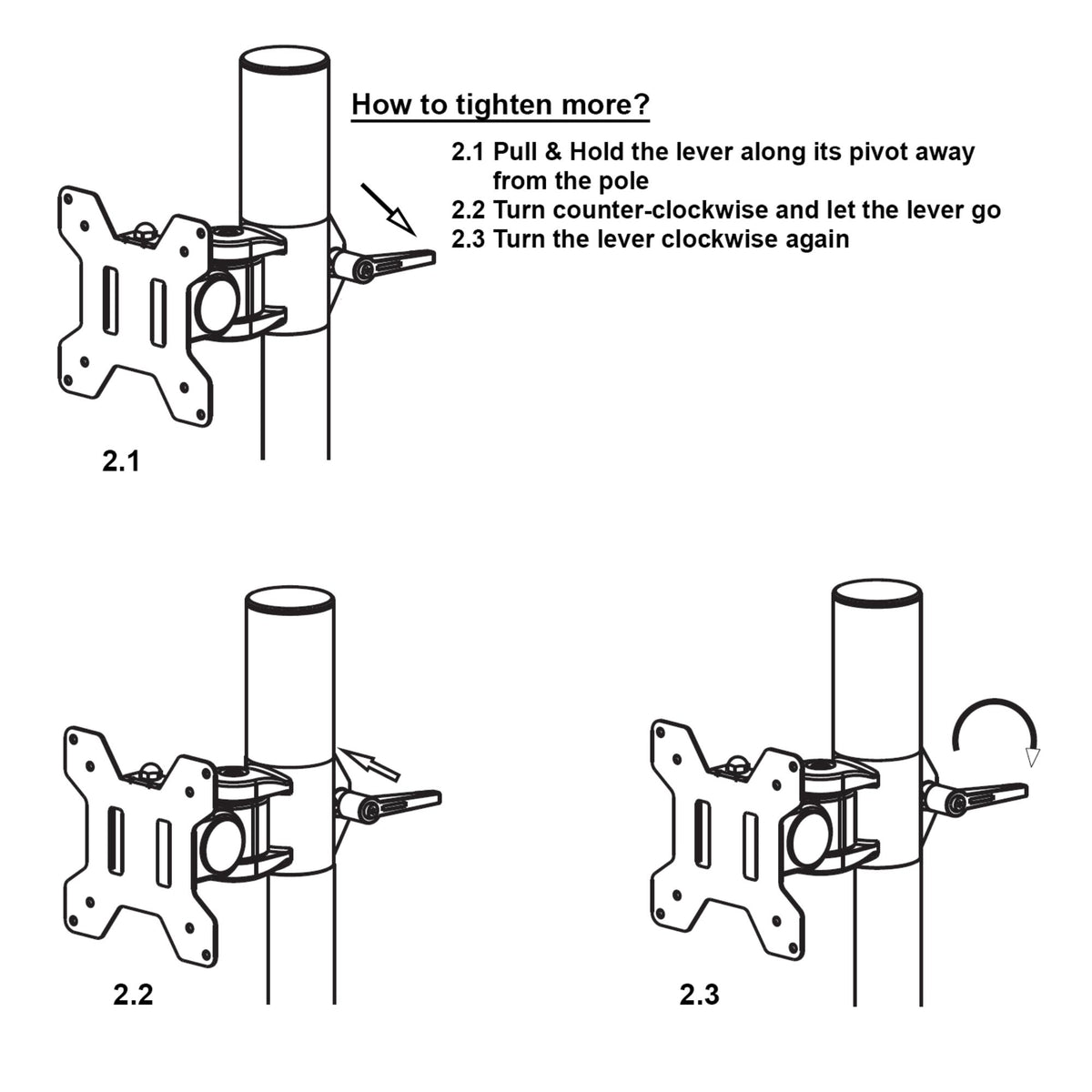 How to tighten more?

2.1 Pull & Hold the lever along its pivot away from the pole
2.2 Turn counter-clockwise and let the lever go
2.3 Turn the lever clockwise again

2.1

2.2

2.3