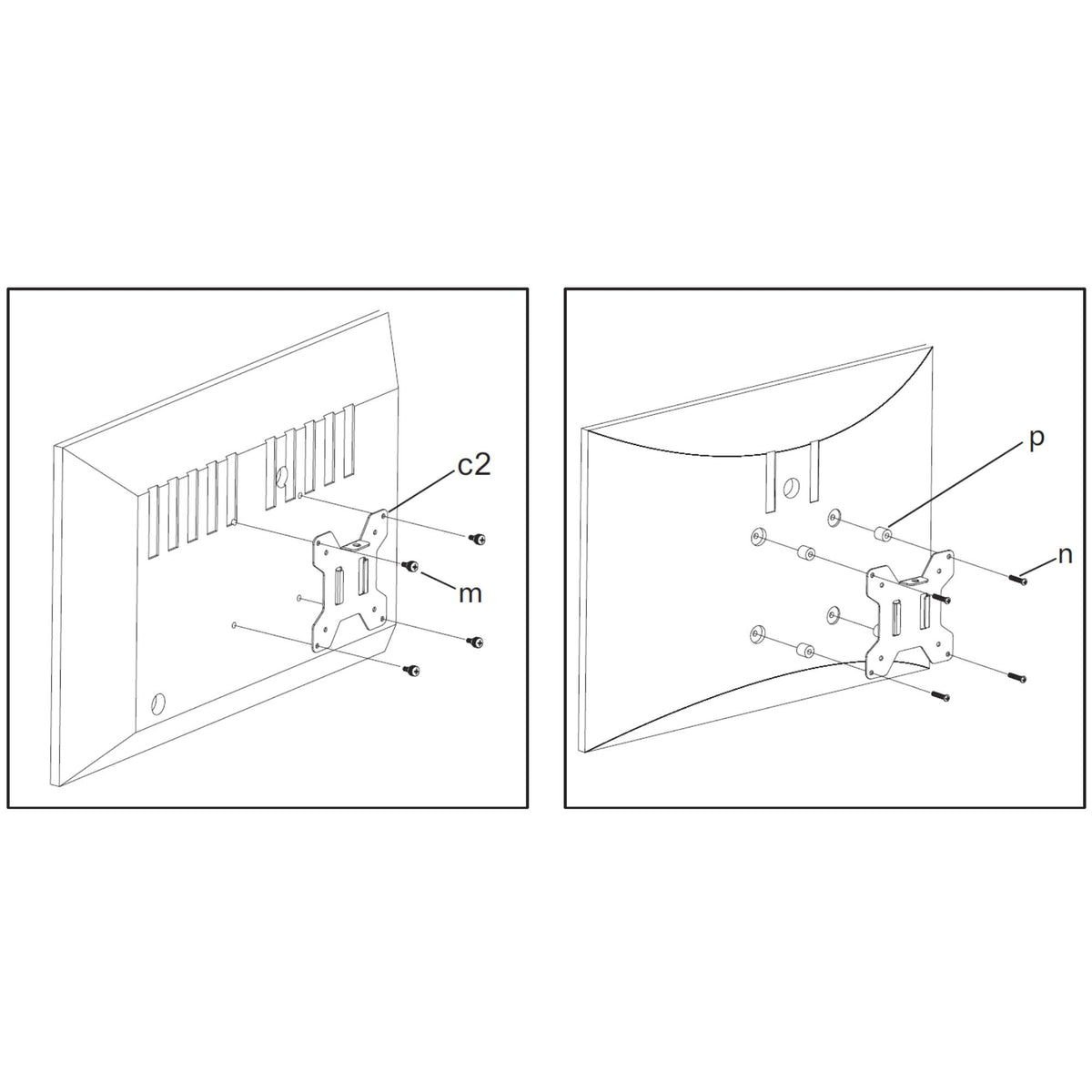 c2
m

p
n