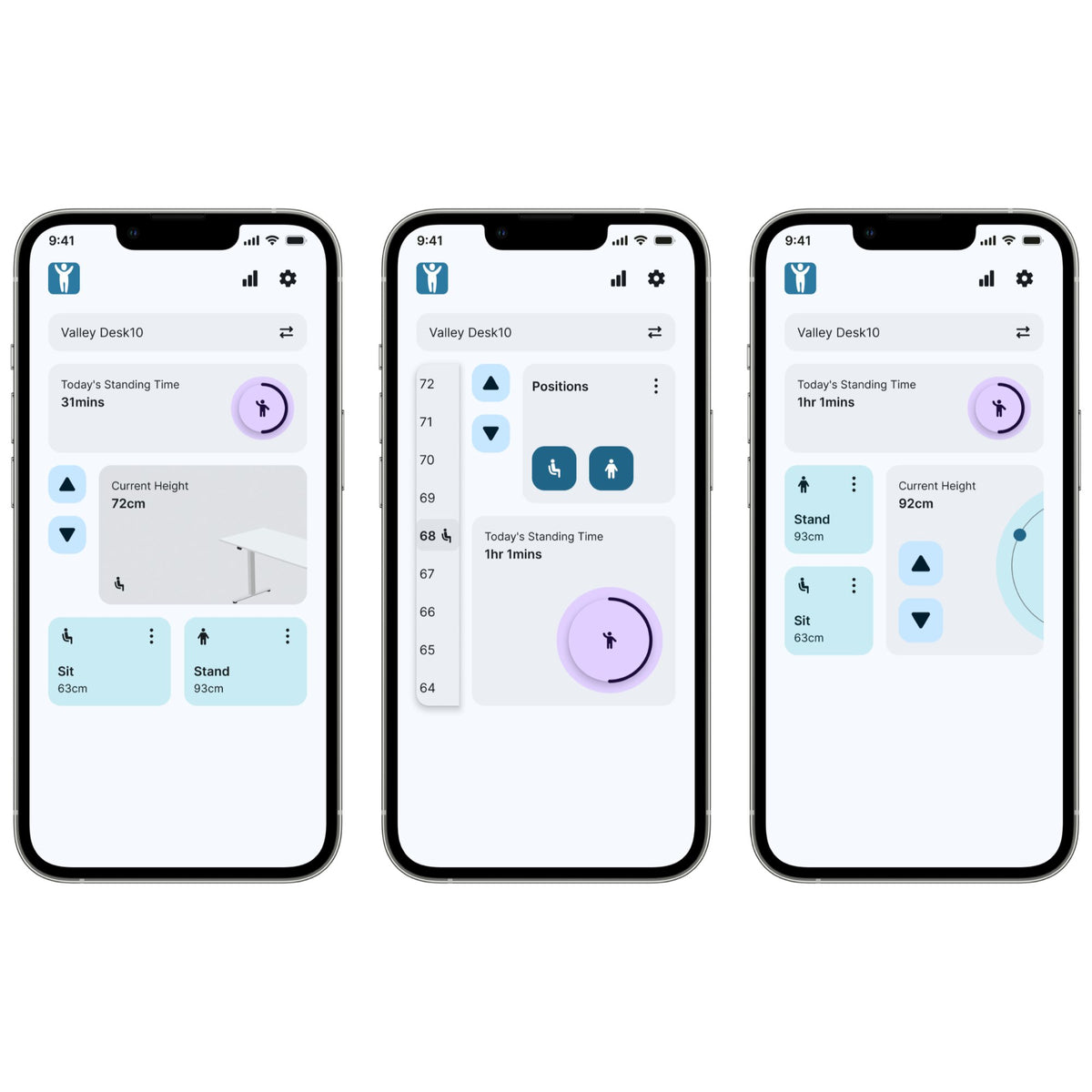 9:41

Valley Desk10

Today's Standing Time
31mins

Current Height
72cm

Sit
63cm

Stand
93cm

9:41

Valley Desk10

72
71
70
69
68
67
66
65
64

Positions

Today's Standing Time
1hr 1mins

9:41

Valley Desk10

Today's Standing Time
1hr 1mins

Stand
93cm

Sit
63cm

Current Height
92cm