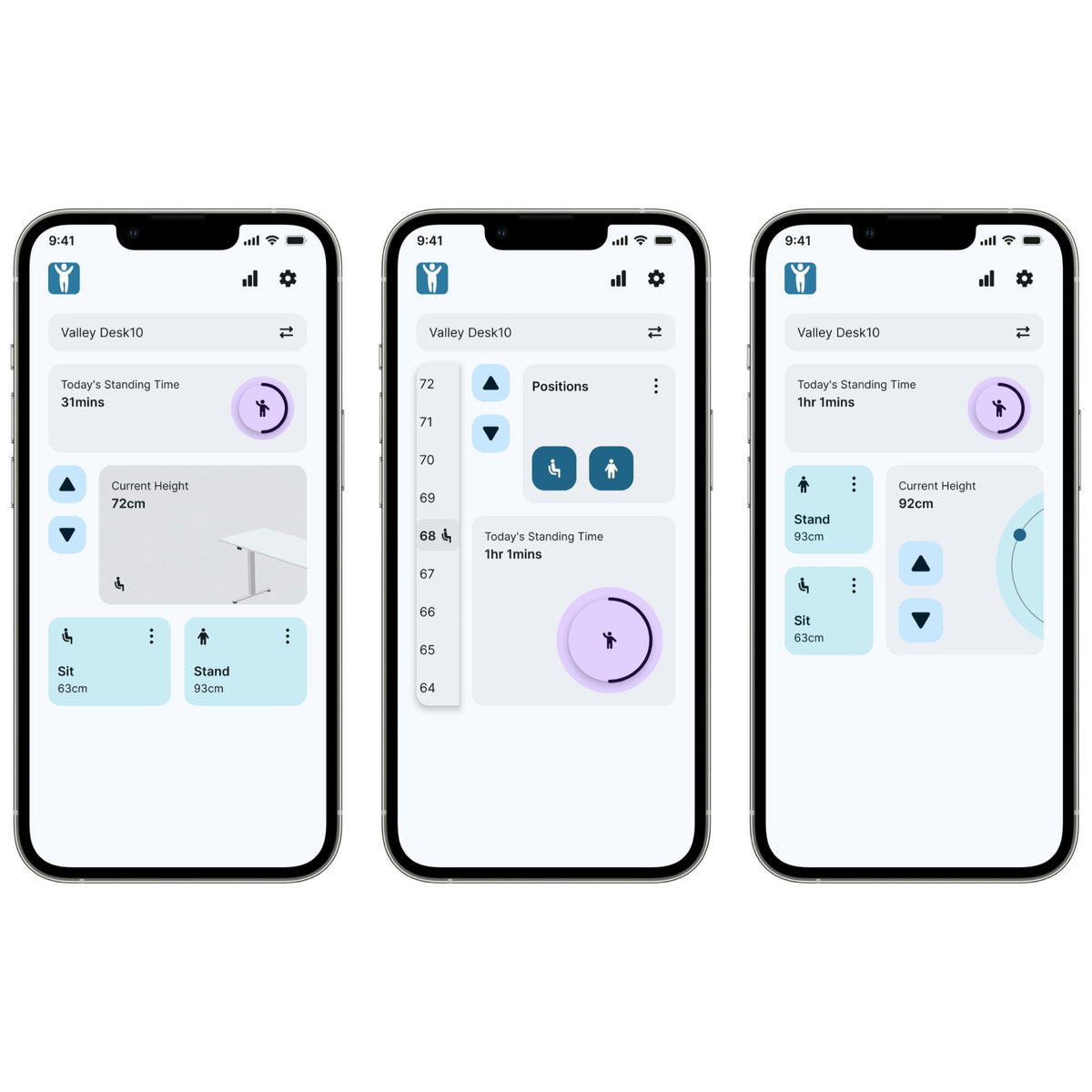 9:41

Valley Desk10

Today's Standing Time
31mins

Current Height
72cm

Sit
63cm

Stand
93cm

9:41

Valley Desk10

72
71
70
69
68
67
66
65
64

Positions

Today's Standing Time
1hr 1mins

9:41

Valley Desk10

Today's Standing Time
1hr 1mins

Stand
93cm

Sit
63cm

Current Height
92cm